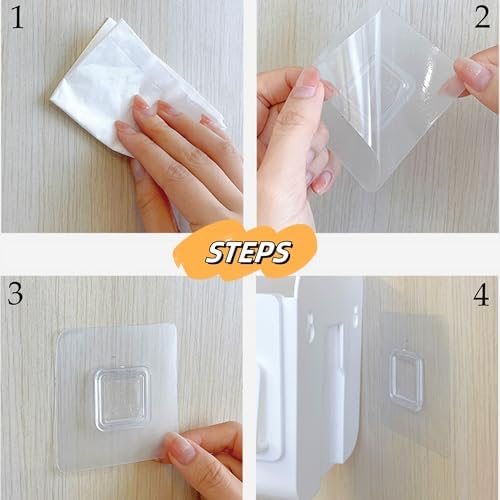 1

2

STEPS

3

4