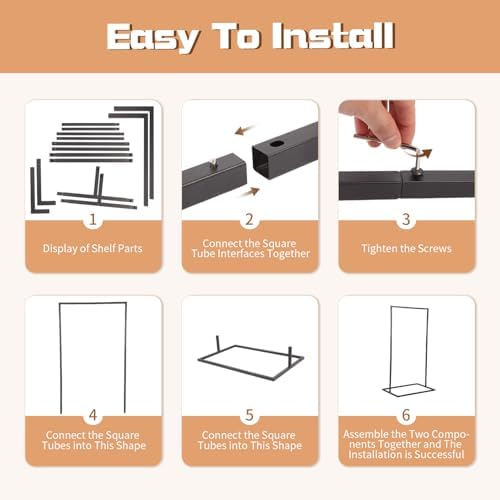 Easy To Install

1
Display of Shelf Parts

2
Connect the Square Tube Interfaces Together

3
Tighten the Screws

4
Connect the Square Tubes into This Shape

5
Connect the Square Tubes into This Shape

6
Assemble the Two Components Together and The Installation is Successful