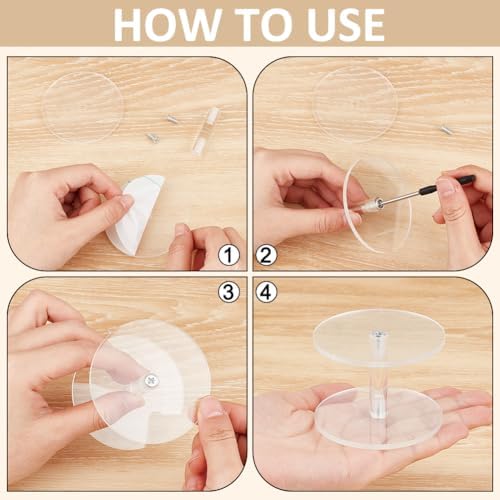 HOW TO USE

1

2

3

4