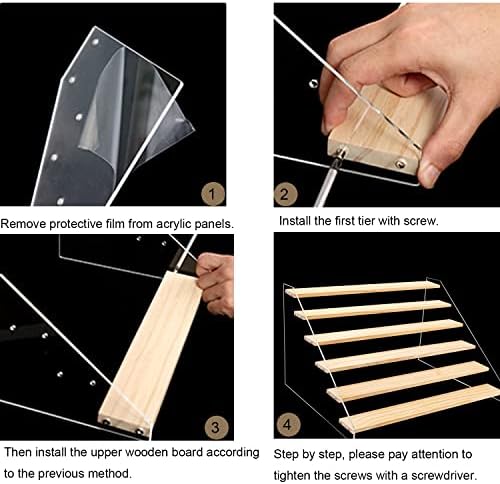 1

Remove protective film from acrylic panels.

2

Install the first tier with screw.

3

Then install the upper wooden board according to the previous method.

4

Step by step, please pay attention to tighten the screws with a screwdriver.