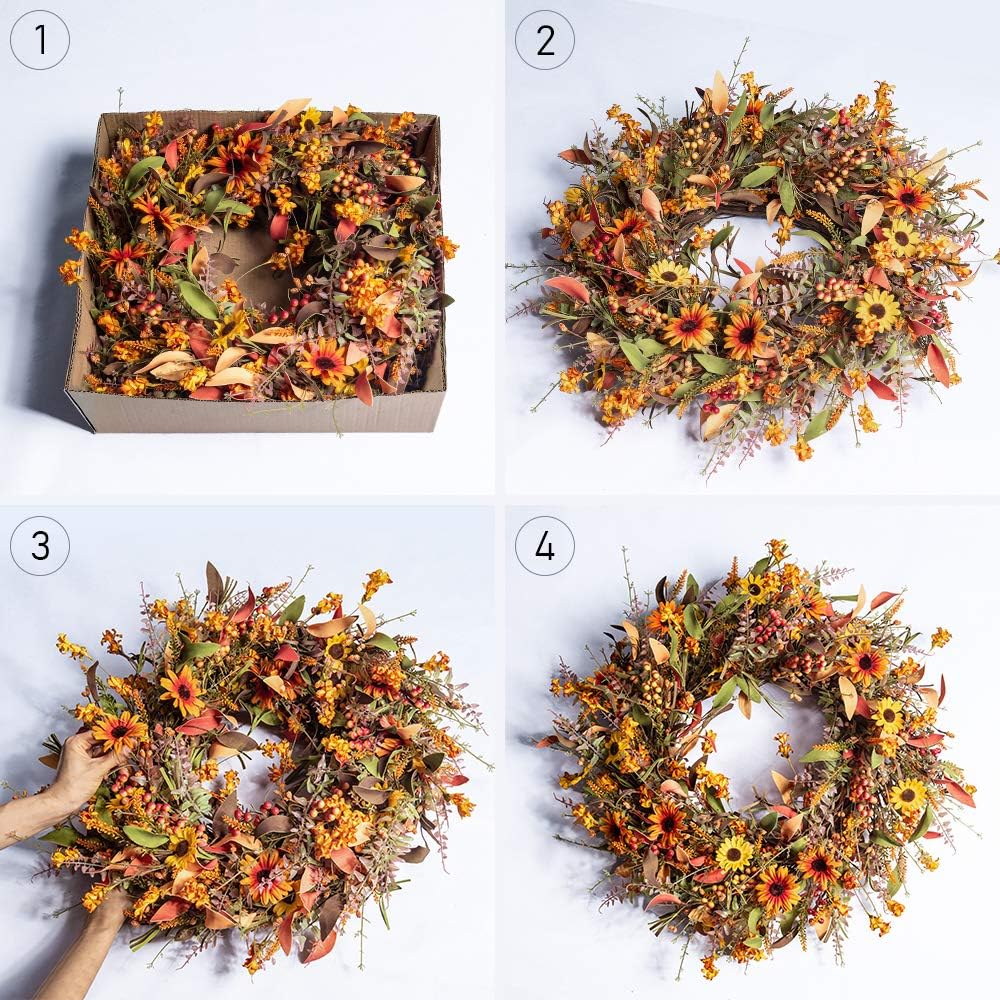 1

2

3

4